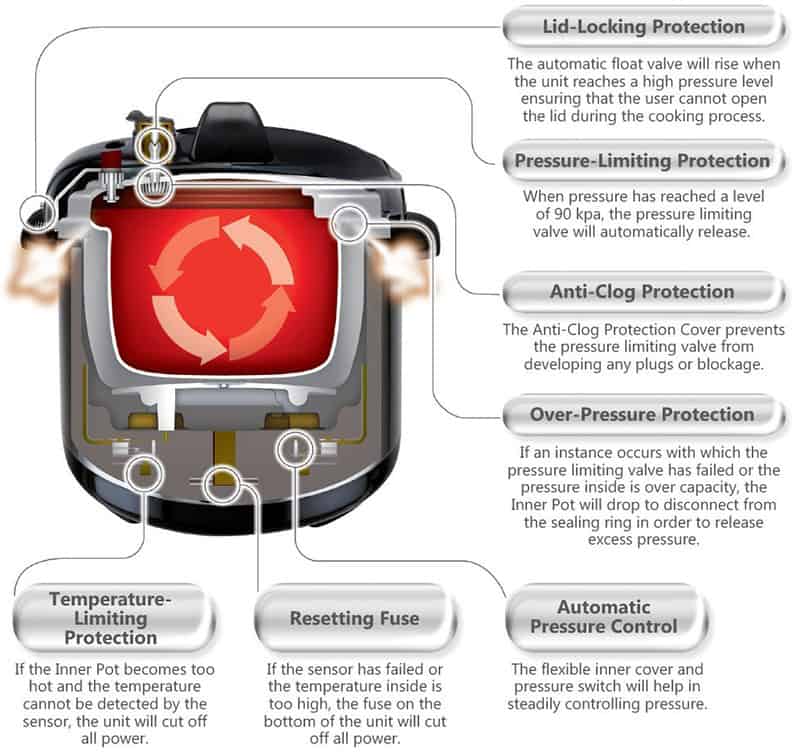 Lid-Locking Protection

The automatic float valve will rise when the unit reaches a high pressure level ensuring that the user cannot open the lid during the cooking process.

Pressure-Limiting Protection

When pressure has reached a level of 90 kpa, the pressure limiting valve will automatically release.

Anti-Clog Protection

The Anti-Clog Protection Cover prevents the pressure limiting valve from developing any plugs or blockage.

Over-Pressure Protection

If an instance occurs with which the pressure limiting valve has failed or the pressure inside is over capacity, the Inner Pot will drop to disconnect from the sealing ring in order to release excess pressure.

Temperature-Limiting Protection

If the Inner Pot becomes too hot and the temperature cannot be detected by the sensor, the unit will cut off all power.

Resetting Fuse

If the sensor has failed or the temperature inside is too high, the fuse on the bottom of the unit will cut off all power.

Automatic Pressure Control

The flexible inner cover and pressure switch will help in steadily controlling pressure.